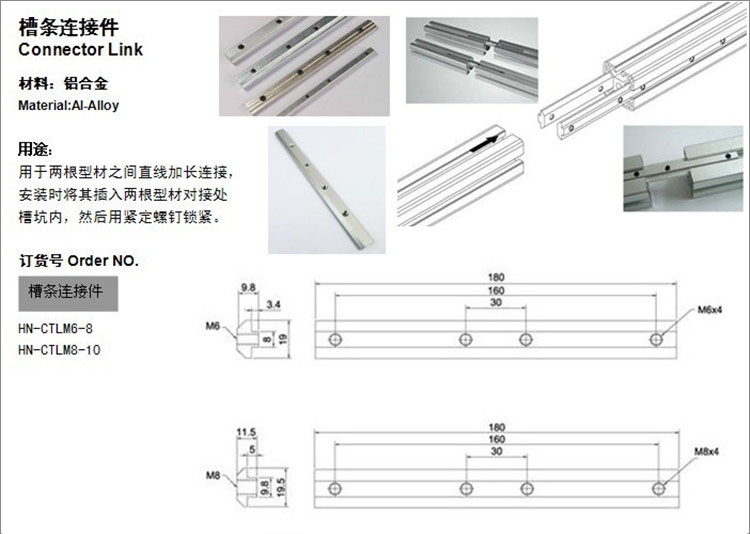 槽条连接件
Connector Link

材料：铝合金
Material:Al-Alloy

用途：
用于两根型材之间直线加长连接，安装时将其插入两根型材对接处槽坑内，然后用紧定螺钉锁紧。

订货号 Order NO.

槽条连接件

HN-CTLM6-8
HN-CTLM8-10

9.8
3.4
M6
8
19
180
160
30
M6x4

11.5
5
M8
9.8
19.5
180
160
30
M8x4